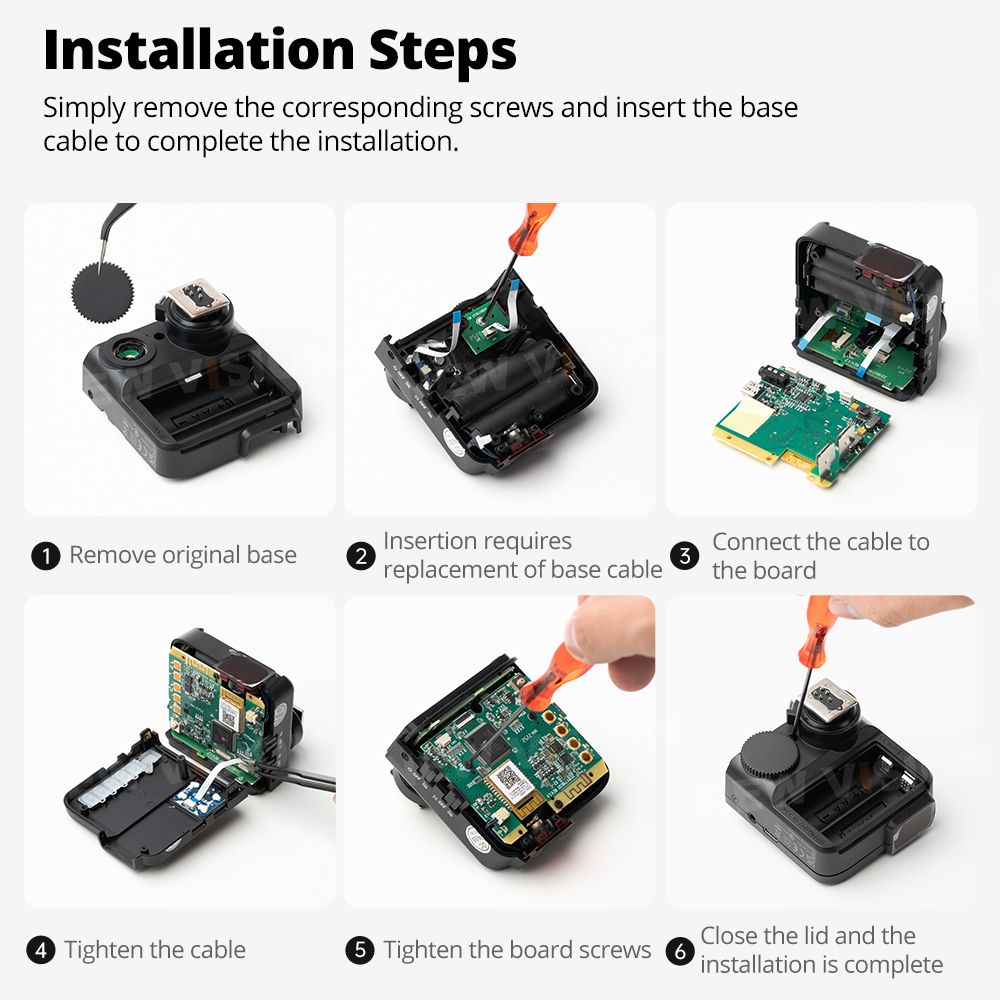 Installation Steps

Simply remove the corresponding screws and insert the base cable to complete the installation.

1 Remove original base

2 Insertion requires replacement of base cable

3 Connect the cable to the board

4 Tighten the cable

5 Tighten the board screws

6 Close the lid and the installation is complete